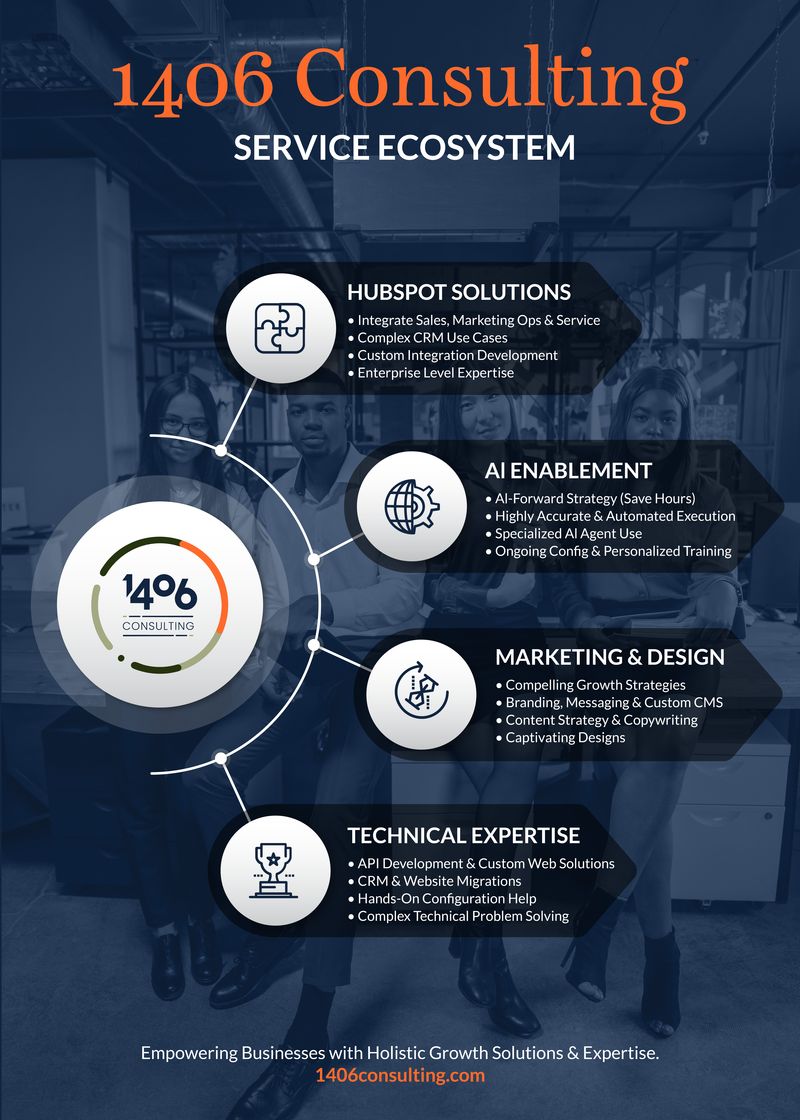 1406 Consulting

SERVICE ECOSYSTEM

HUBSPOT SOLUTIONS
• Integrate Sales, Marketing Ops & Service
• Complex CRM Use Cases
• Custom Integration Development
• Enterprise Level Expertise

AI ENABLEMENT
• AI-Forward Strategy (Save Hours)
• Highly Accurate & Automated Execution
• Specialized AI Agent Use
• Ongoing Config & Personalized Training

1406
CONSULTING

MARKETING & DESIGN
• Compelling Growth Strategies
• Branding, Messaging & Custom CMS
• Content Strategy & Copywriting
• Captivating Designs

TECHNICAL EXPERTISE
• API Development & Custom Web Solutions
• CRM & Website Migrations
• Hands-On Configuration Help
• Complex Technical Problem Solving

Empowering Businesses with Holistic Growth Solutions & Expertise.
1406consulting.com